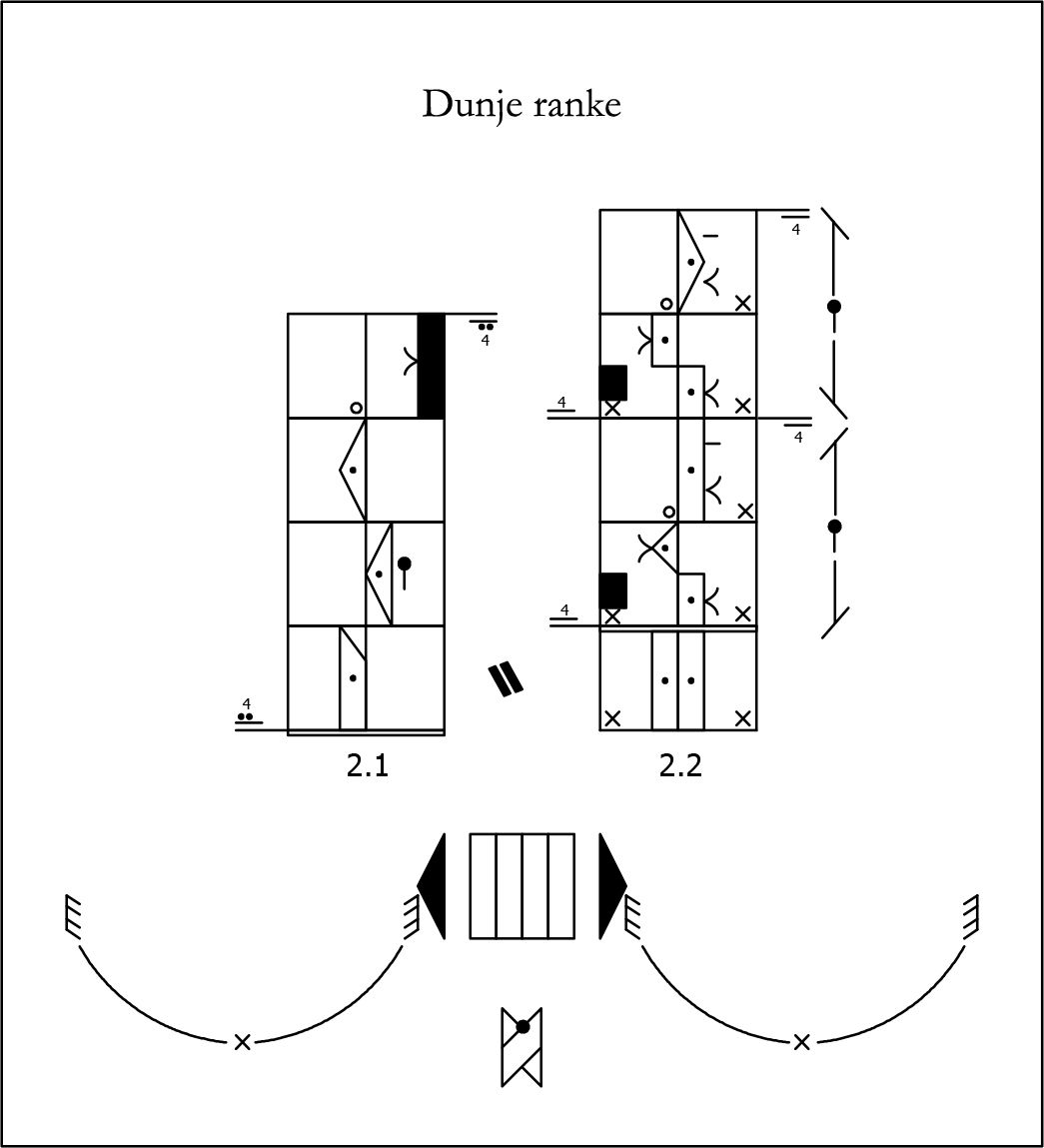 Dunje ranke

4

4

4

4

4

4

2.1

2.2